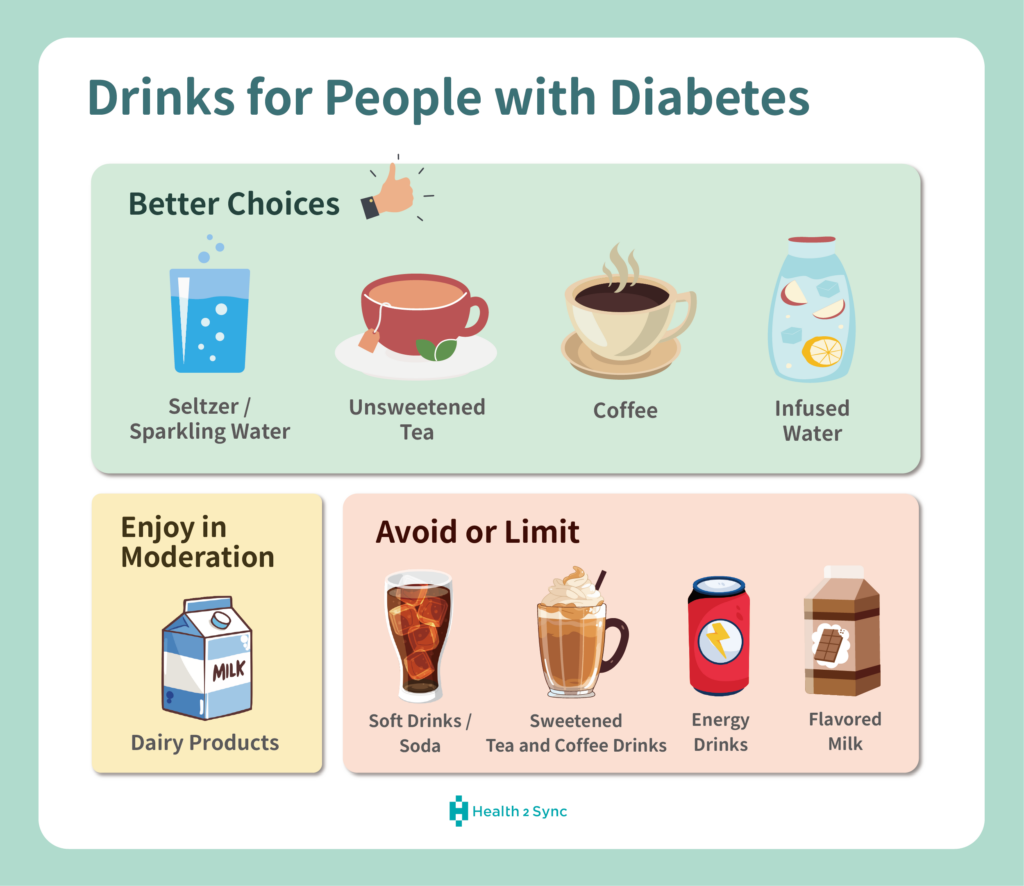 Drinks for People with Diabetes

Better Choices

Seltzer / Sparkling Water

Unsweetened Tea

Coffee

Infused Water

Enjoy in Moderation

MILK

Dairy Products

Avoid or Limit

Soft Drinks / Soda

Sweetened Tea and Coffee Drinks

Energy Drinks

Flavored Milk

Health 2 Sync